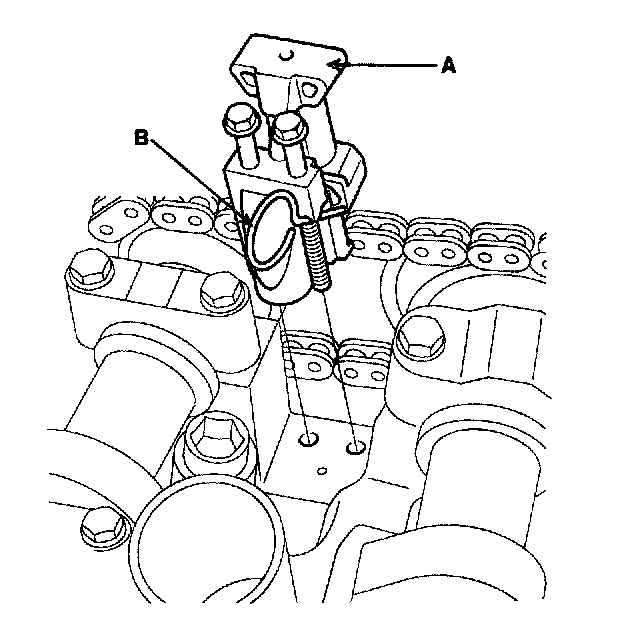 A
B