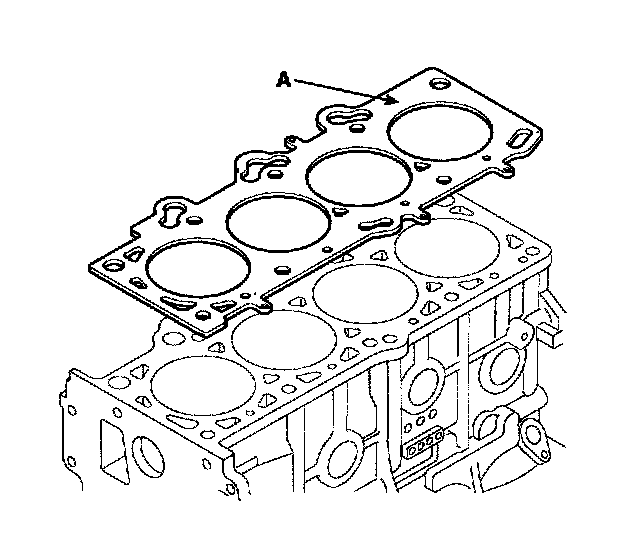 A