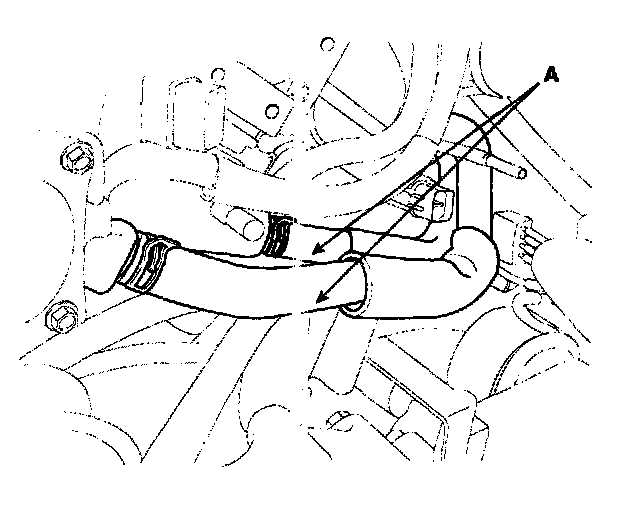 A