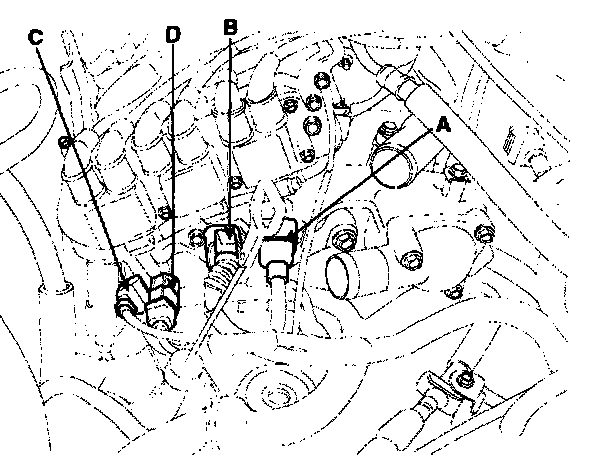 C
D
B
A