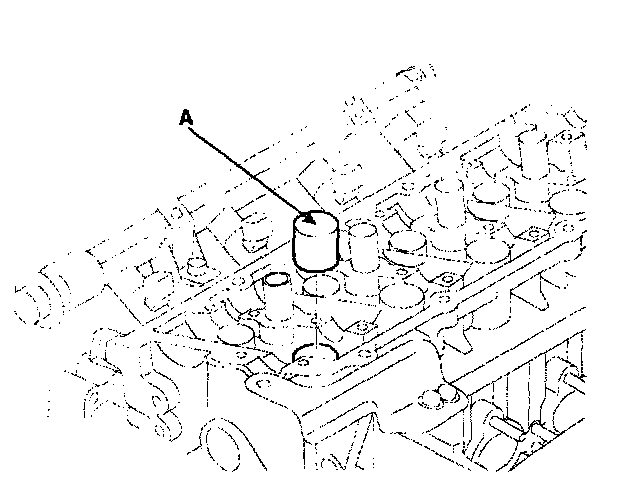 A