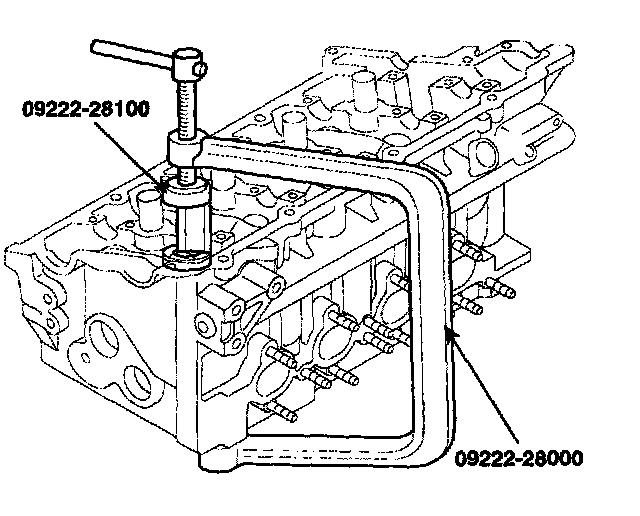 09222-28100

09222-28000