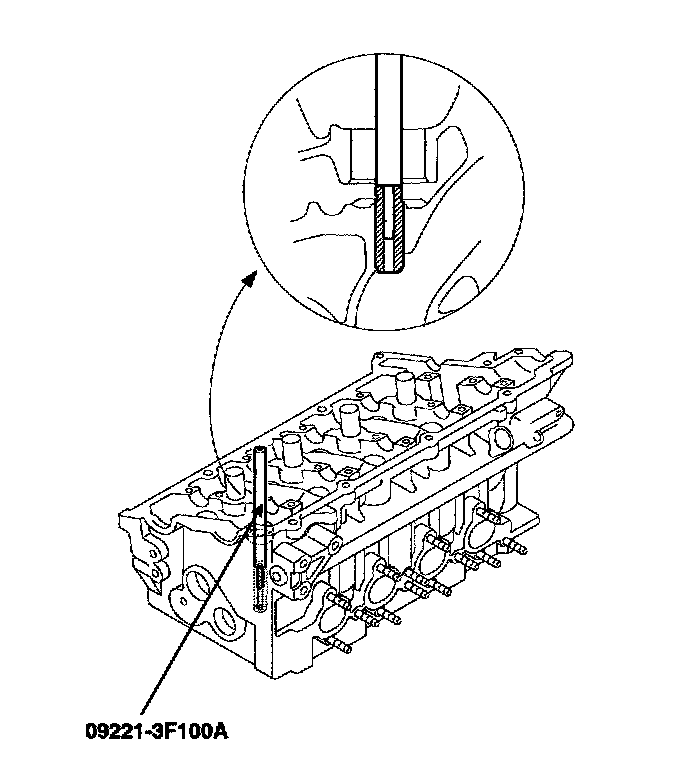 09221-3F100A