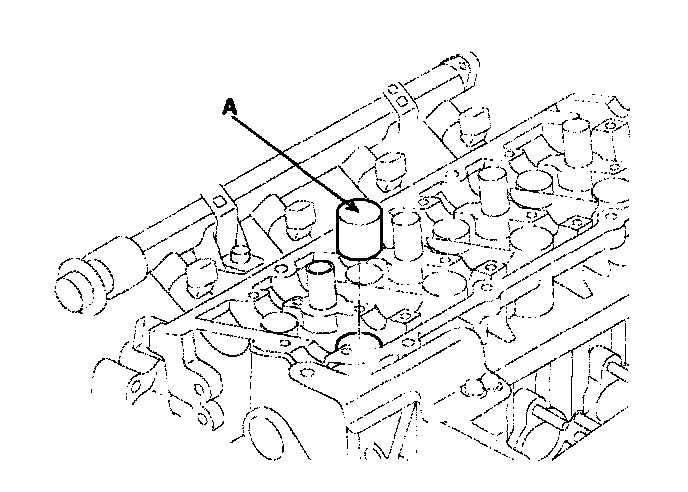 A