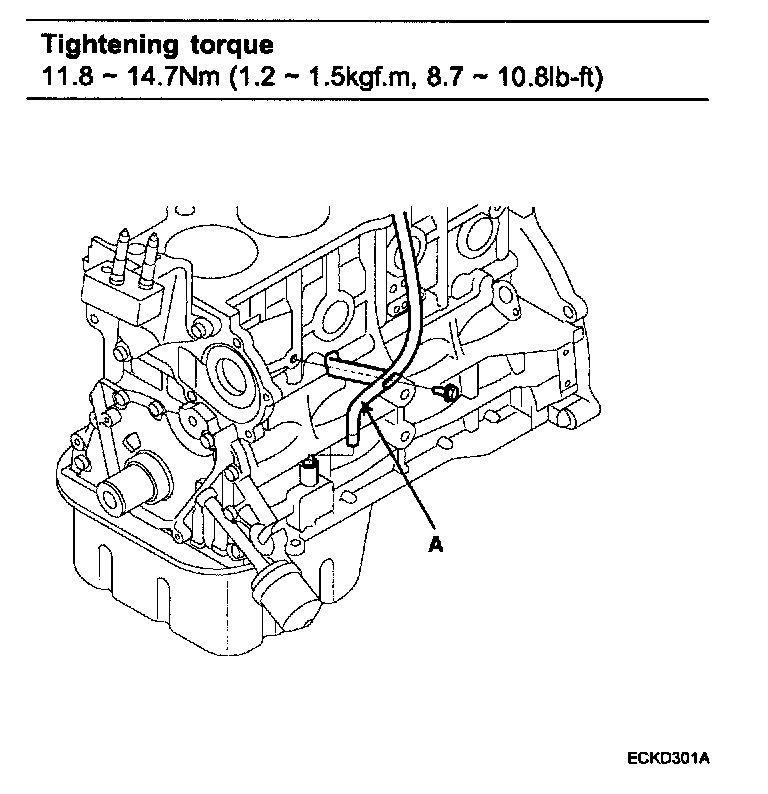 Tightening torque
11.8 ~ 14.7Nm (1.2 ~ 1.5kgf.m, 8.7 ~ 10.8lb-ft)

A

ECKD301A