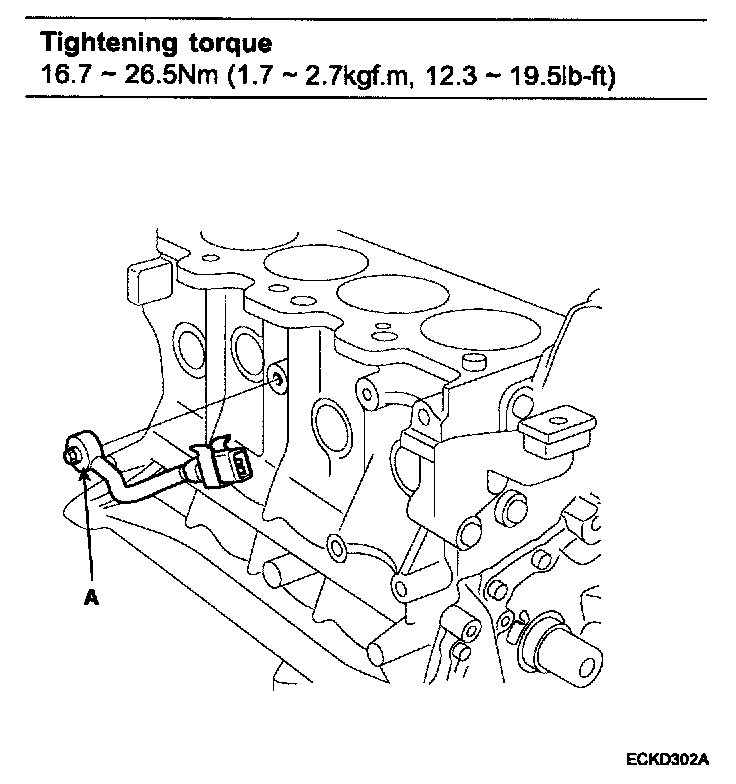 Tightening torque
16.7 ~ 26.5Nm (1.7 ~ 2.7kgf.m, 12.3 ~ 19.5lb-ft)

A

ECKD302A