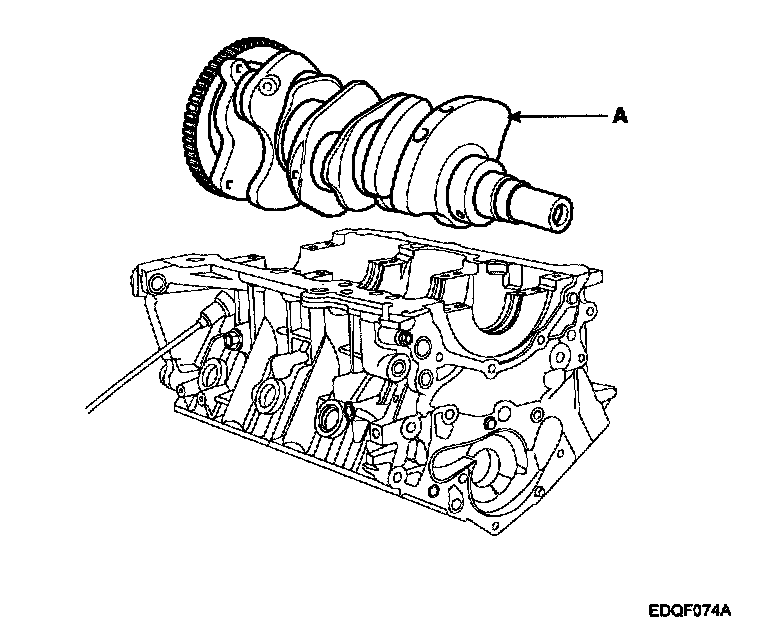 A

EDQF074A