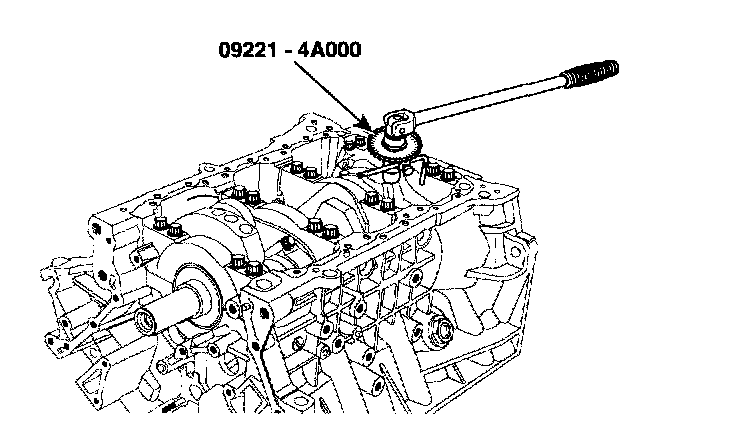 09221 - 4A000