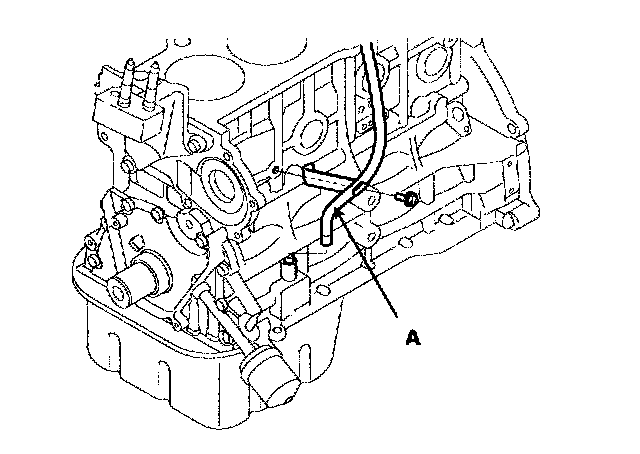 A