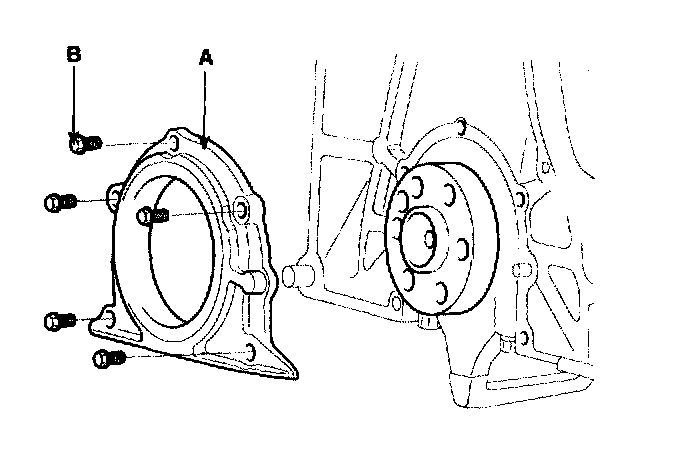 B
A