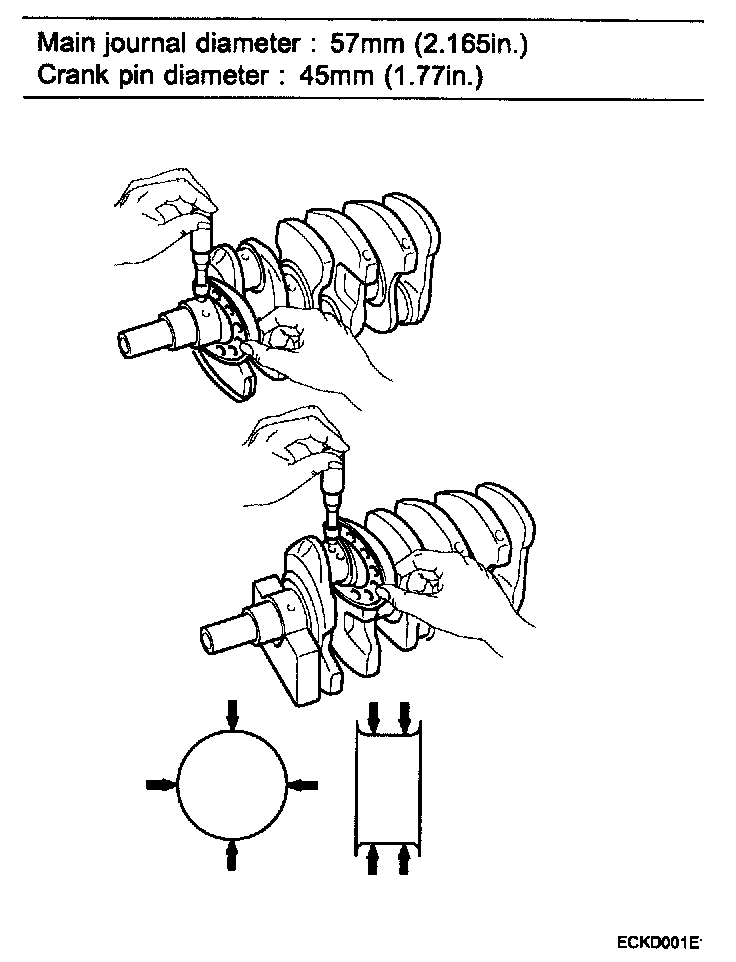 Main journal diameter : 57mm (2.165in.)
Crank pin diameter : 45mm (1.77in.)

ECKD001E