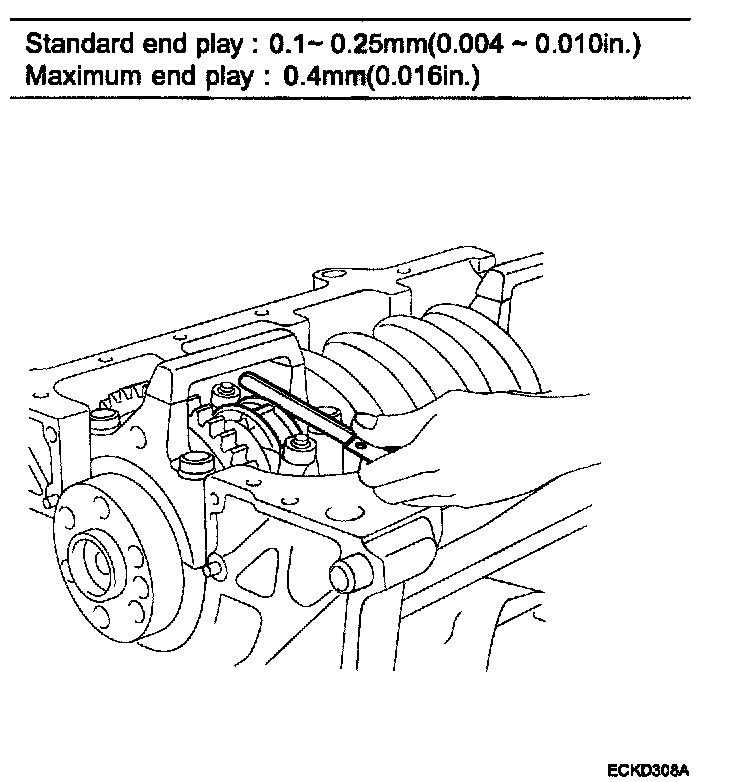 Standard end play : 0.1~ 0.25mm(0.004 ~ 0.010in.)
Maximum end play : 0.4mm(0.016in.)

ECKD308A