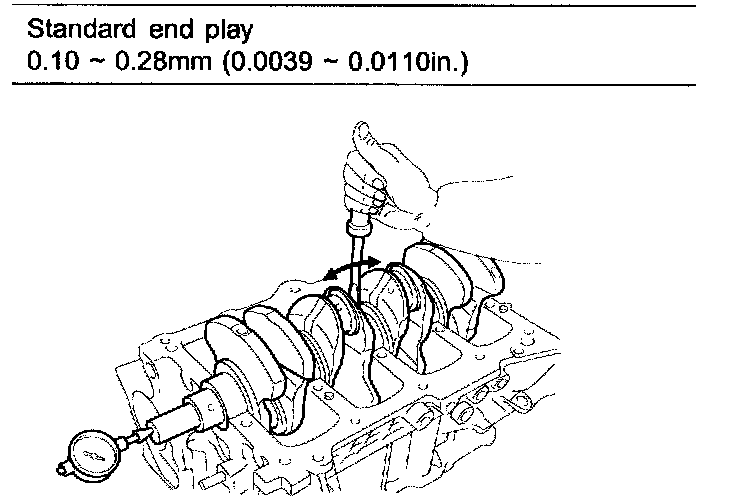 Standard end play
0.10 ~ 0.28mm (0.0039 ~ 0.0110in.)