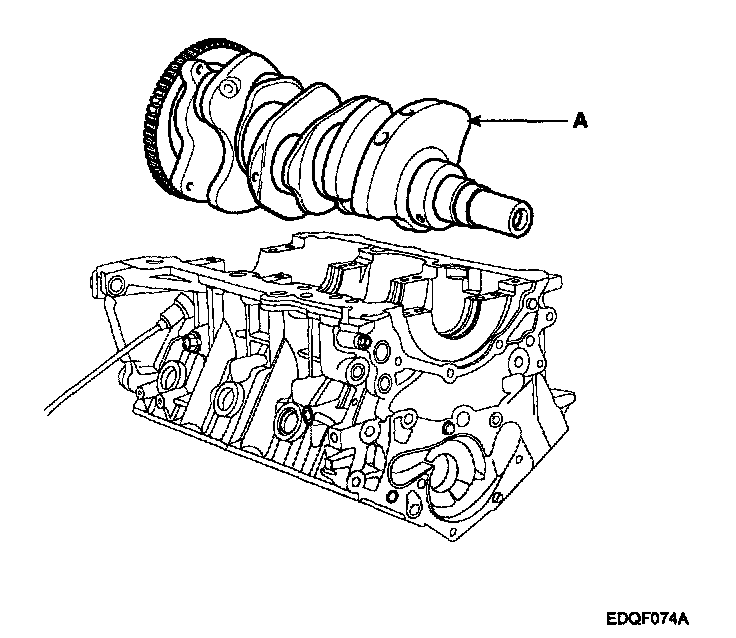 A

EDQF074A