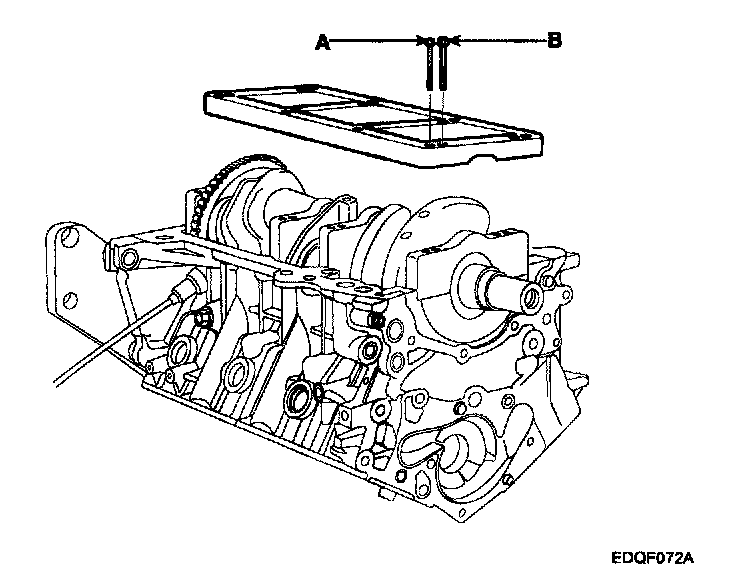 A
B
EDQF072A