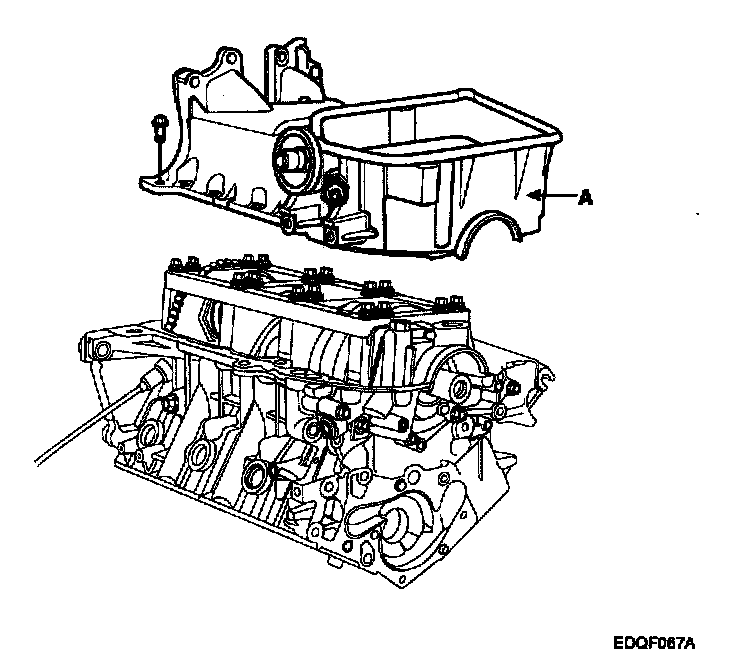 A

EDQF067A