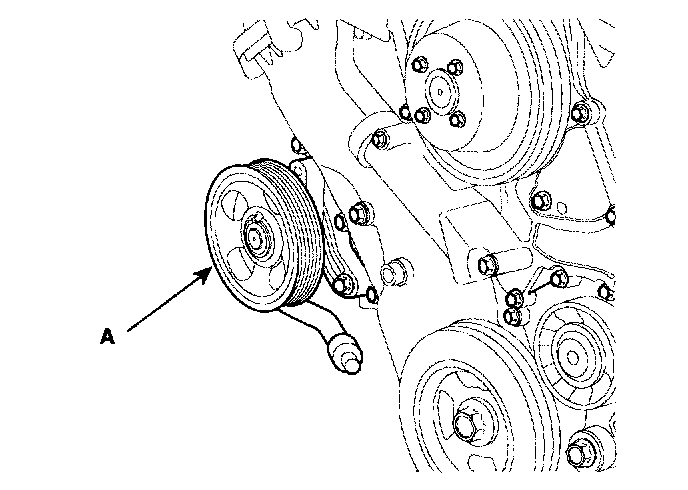 A