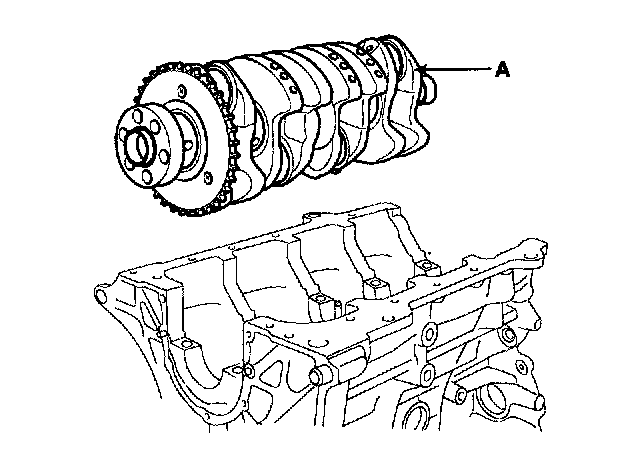 A