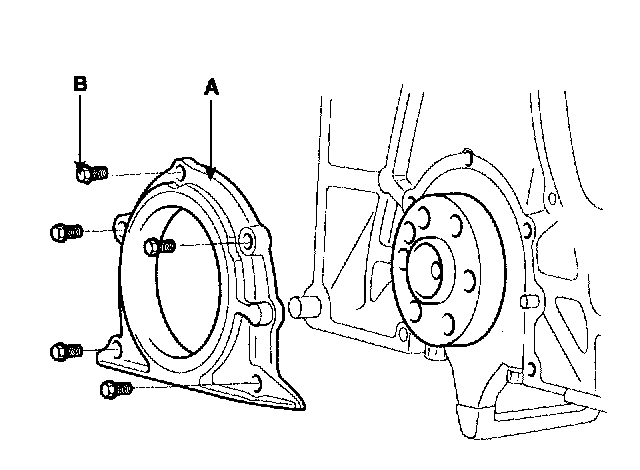 B
A