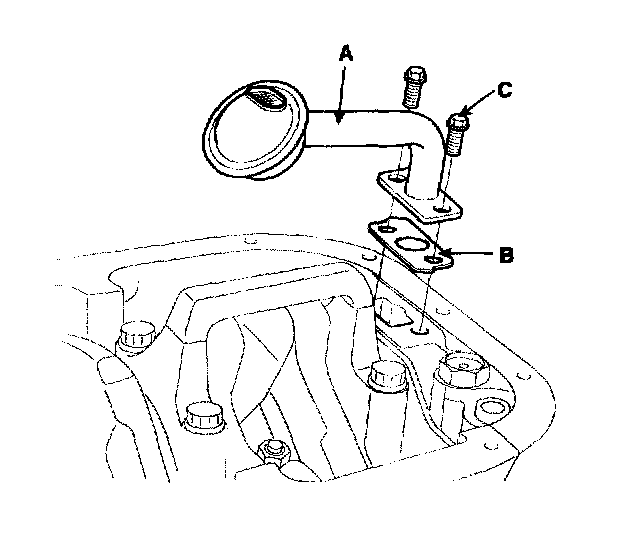 A
C
B