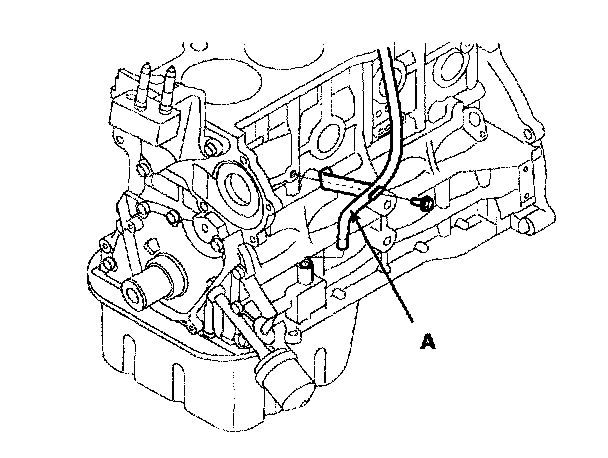 A