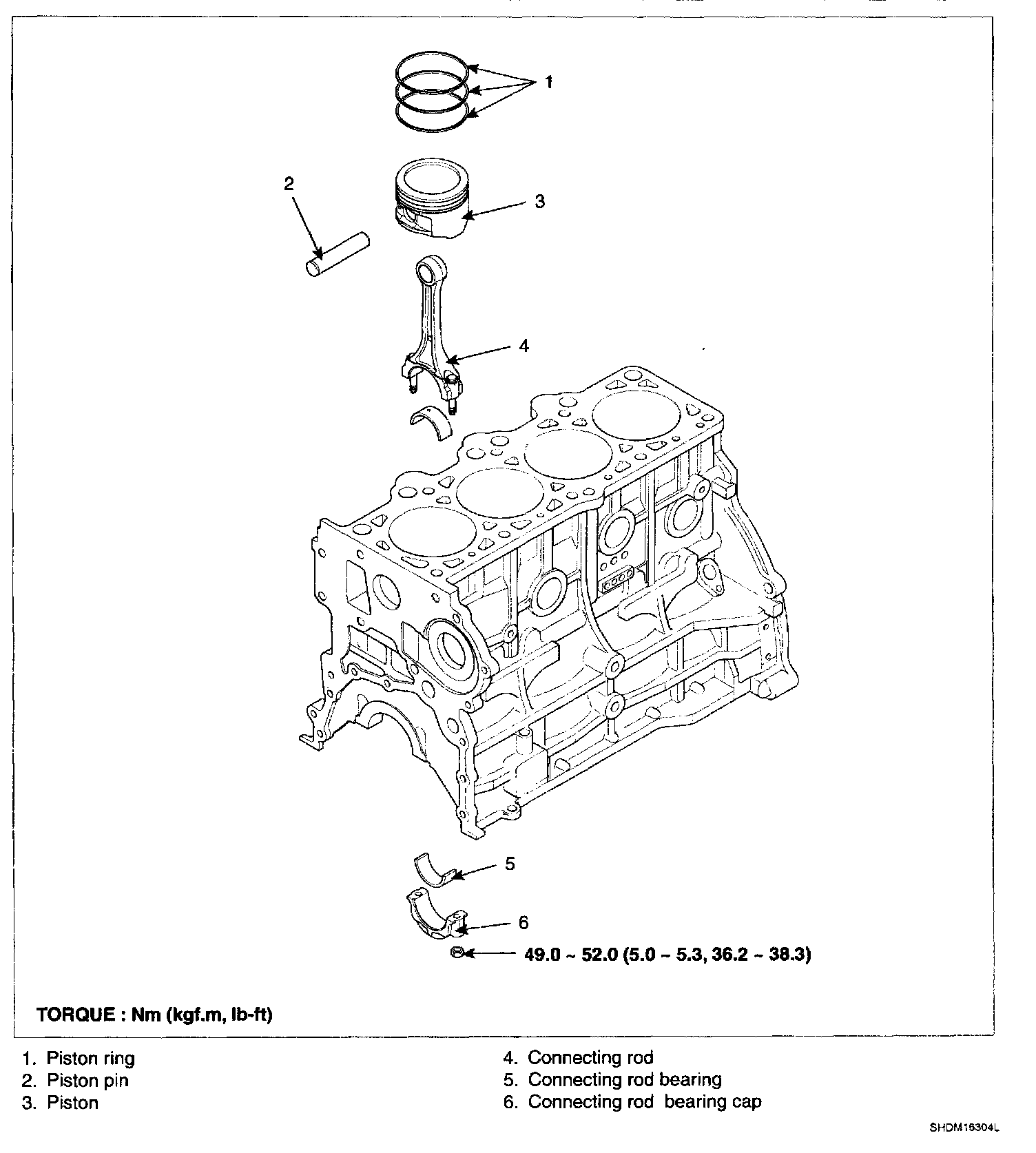 1

2

3

4

5

6

49.0 ~ 52.0 (5.0 ~ 5.3, 36.2 ~ 38.3)

TORQUE : Nm (kgf.m, lb-ft)

1. Piston ring
2. Piston pin
3. Piston

4. Connecting rod
5. Connecting rod bearing
6. Connecting rod bearing cap

SHDM16304L