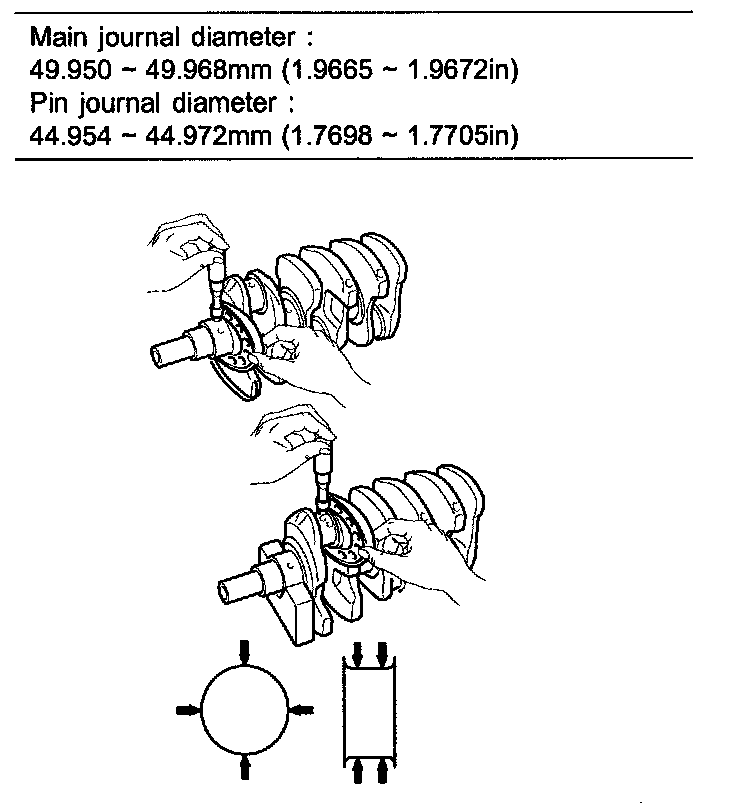 Main journal diameter :
49.950 ~ 49.968mm (1.9665 ~ 1.9672in)
Pin journal diameter :
44.954 ~ 44.972mm (1.7698 ~ 1.7705in)