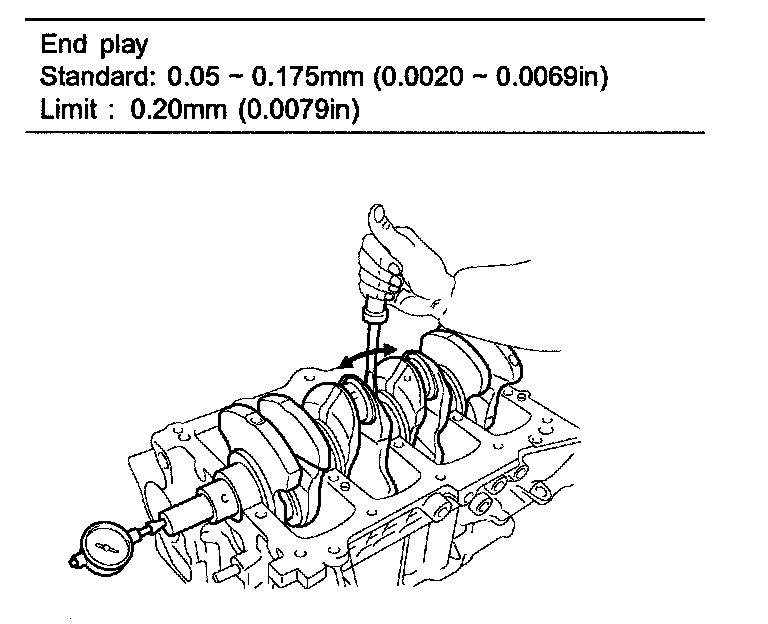 End play
Standard: 0.05 ~ 0.175mm (0.0020 ~ 0.0069in)
Limit : 0.20mm (0.0079in)