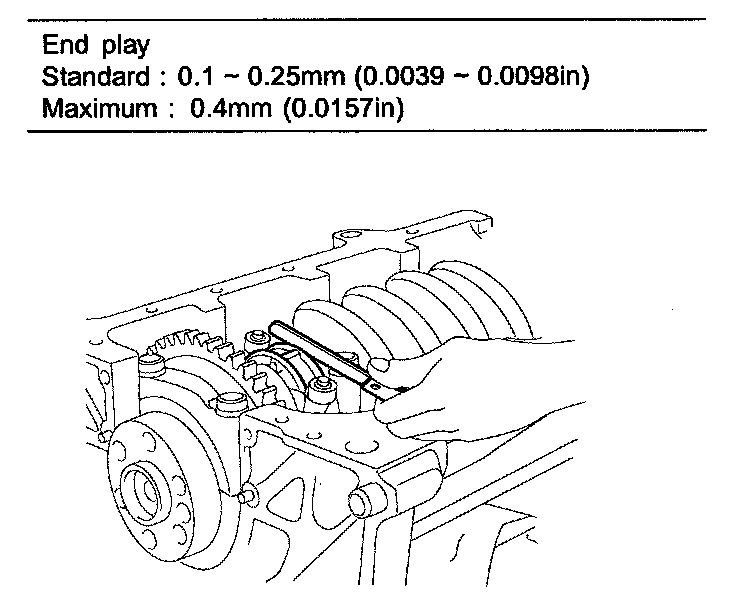 End play
Standard : 0.1 ~ 0.25mm (0.0039 ~ 0.0098in)
Maximum : 0.4mm (0.0157in)