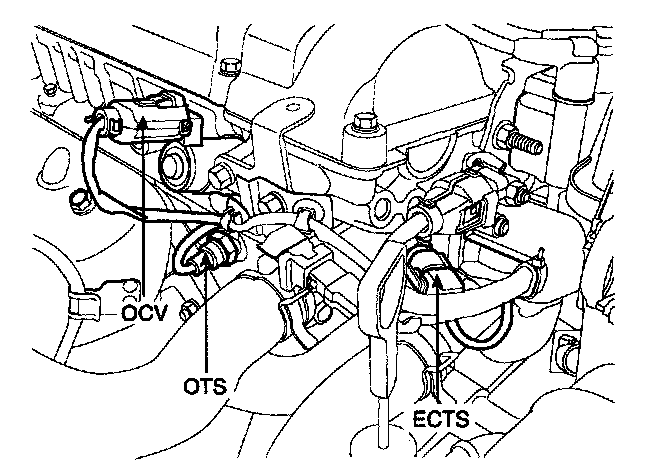 OCV

OTS

ECTS