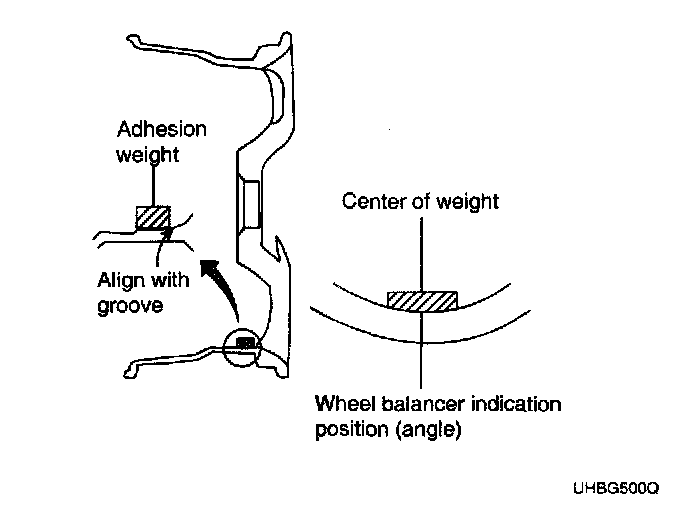 Adhesion weight

Align with groove

Center of weight

Wheel balancer indication position (angle)

UHBG500Q