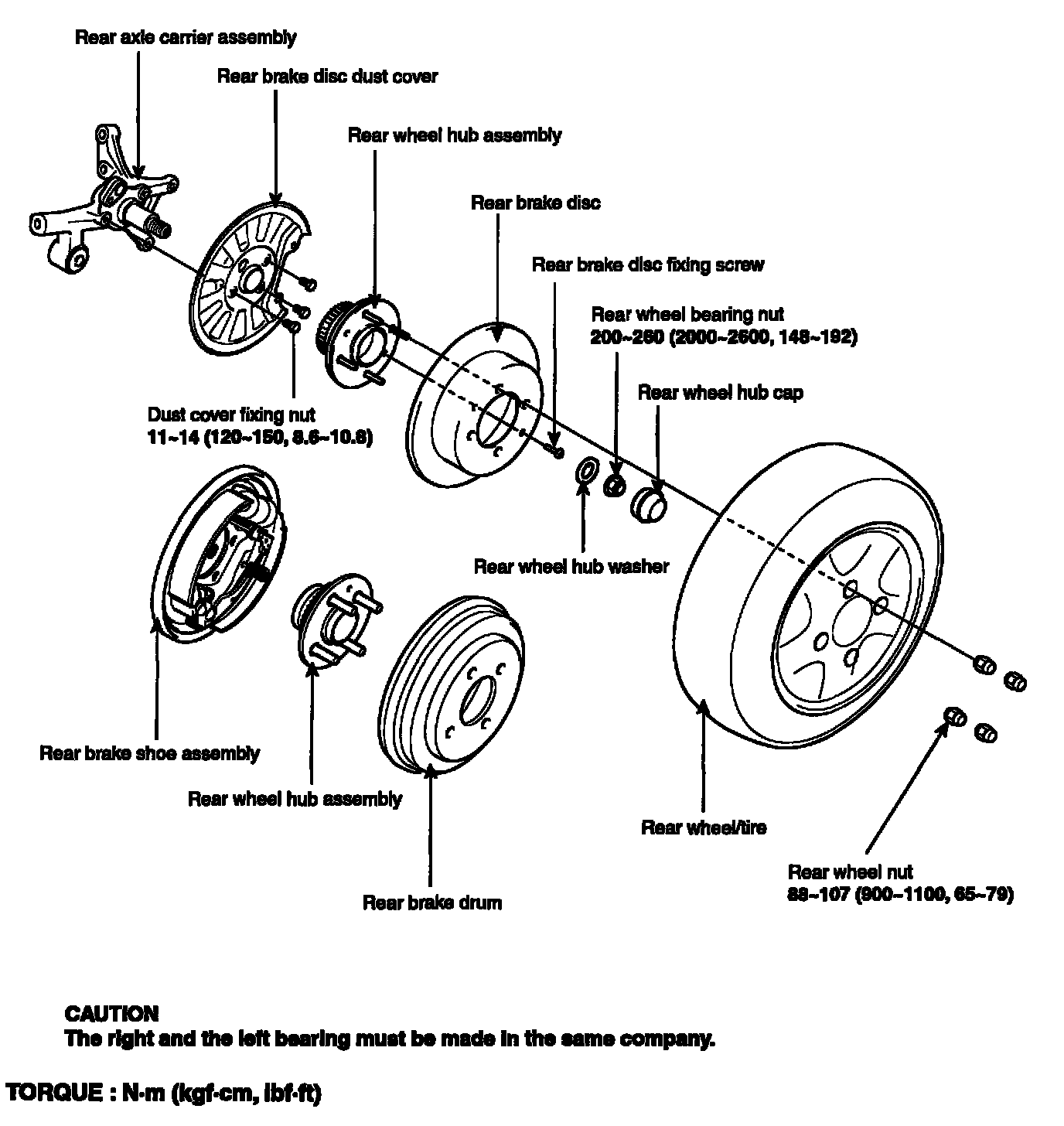 Rear axle carrier assembly

Rear brake disc dust cover

Rear wheel hub assembly

Rear brake disc

Rear brake disc fixing screw

Rear wheel bearing nut
200~260 (2000~2600, 148~192)

Rear wheel hub cap

Dust cover fixing nut
11~14 (120~150, 8.6~10.8)

Rear wheel hub washer

Rear brake shoe assembly

Rear wheel hub assembly

Rear brake drum

Rear wheel/tire

Rear wheel nut
88~107 (900~1100, 65~79)

CAUTION
The right and the left bearing must be made in the same company.

TORQUE : N·m (kgf·cm, lbf·ft)