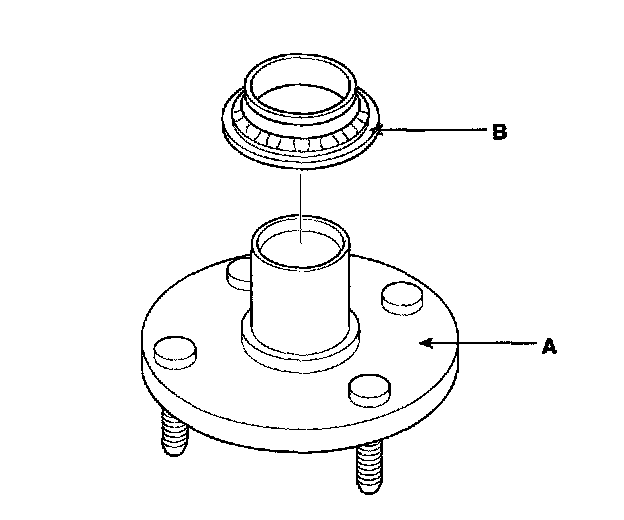 B
A