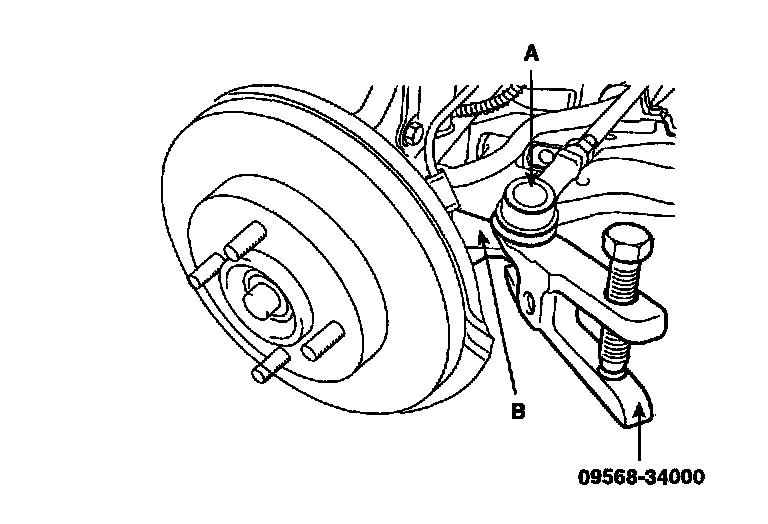 A

B

09568-34000