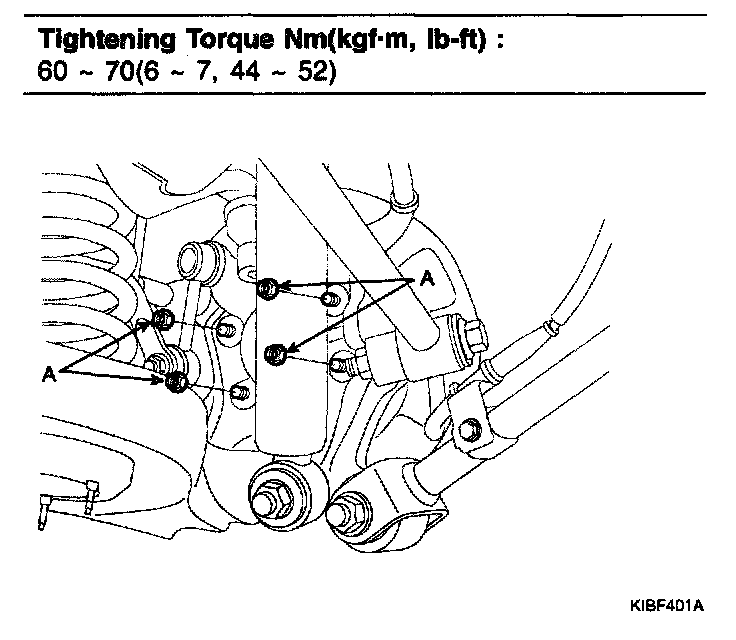 Tightening Torque Nm(kgf·m, lb-ft) :
60 ~ 70(6 ~ 7, 44 ~ 52)

A

A

KIBF401A