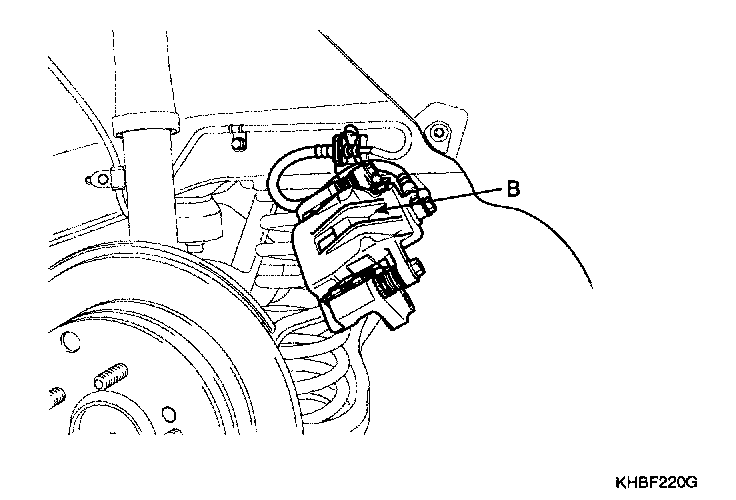 B

KHBF220G