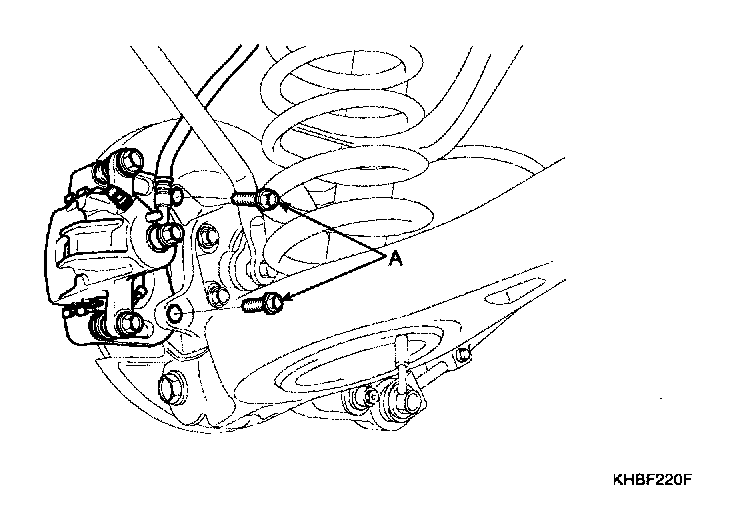 A

KHBF220F