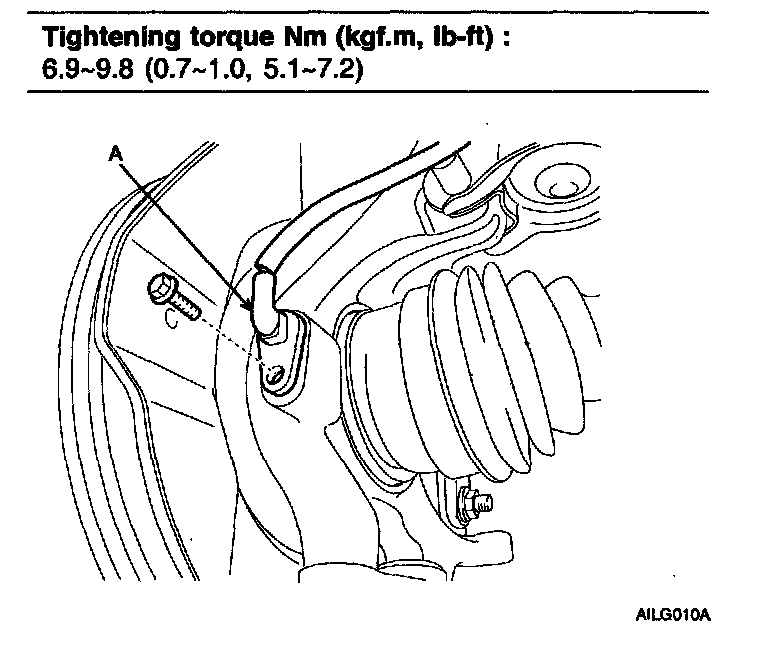 Tightening torque Nm (kgf.m, lb-ft) :
6.9~9.8 (0.7~1.0, 5.1~7.2)

A

C

AILG010A