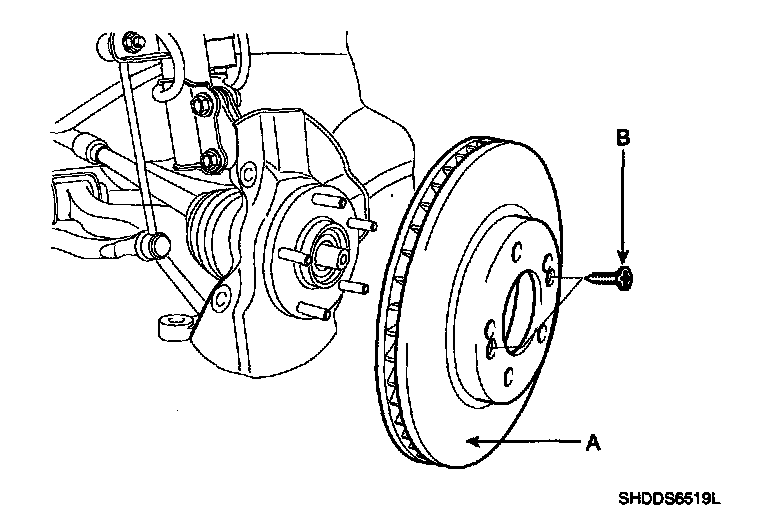 B

A

SHDDS6519L