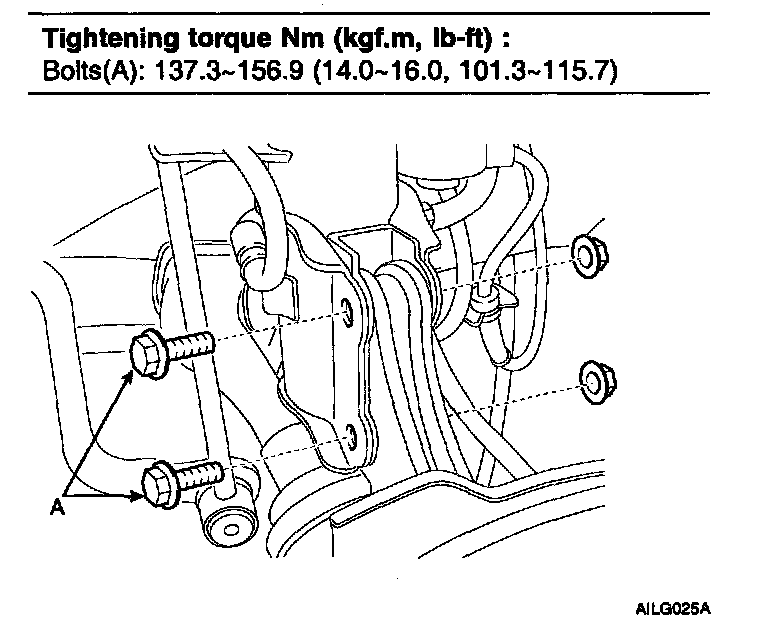 Tightening torque Nm (kgf.m, lb-ft) :
Bolts(A): 137.3~156.9 (14.0~16.0, 101.3~115.7)

A

AILG025A