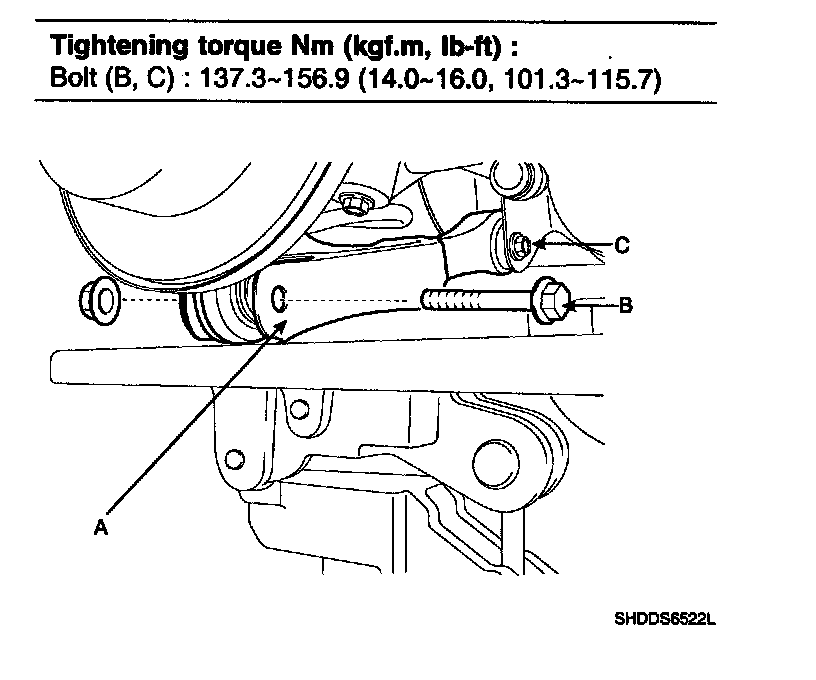 Tightening torque Nm (kgf.m, lb-ft) :
Bolt (B, C) : 137.3~156.9 (14.0~16.0, 101.3~115.7)

C
B
A

SHDDS6522L