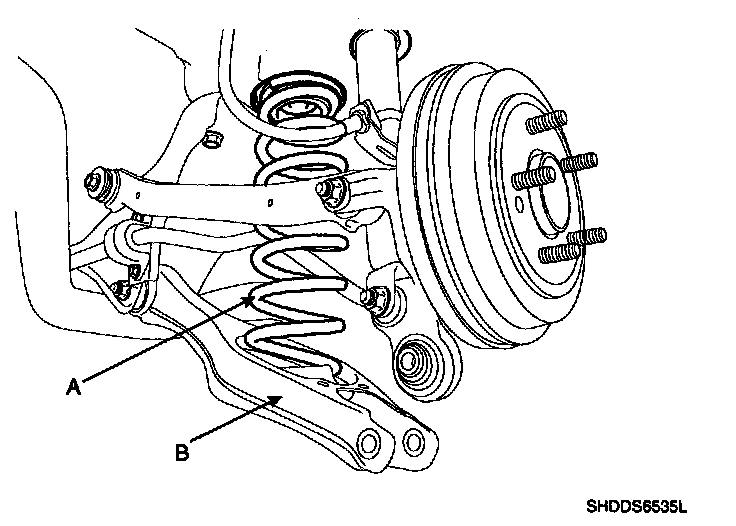 A

B

SHDDS6535L