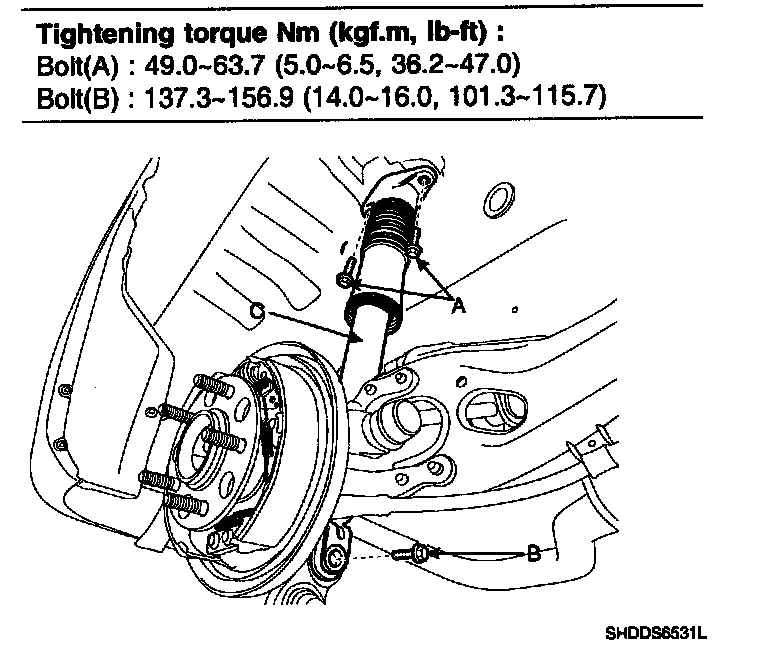 Tightening torque Nm (kgf.m, lb-ft) :
Bolt(A) : 49.0~63.7 (5.0~6.5, 36.2~47.0)
Bolt(B) : 137.3~156.9 (14.0~16.0, 101.3~115.7)

C
A
B

SHDDS6531L