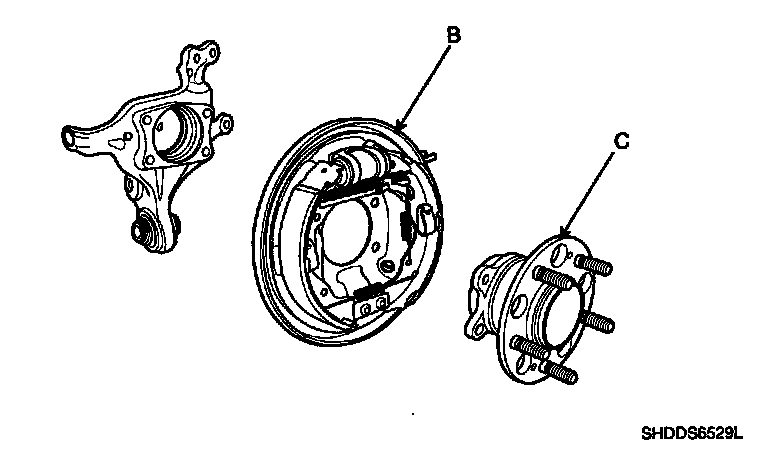 B

C

SHDDS6529L