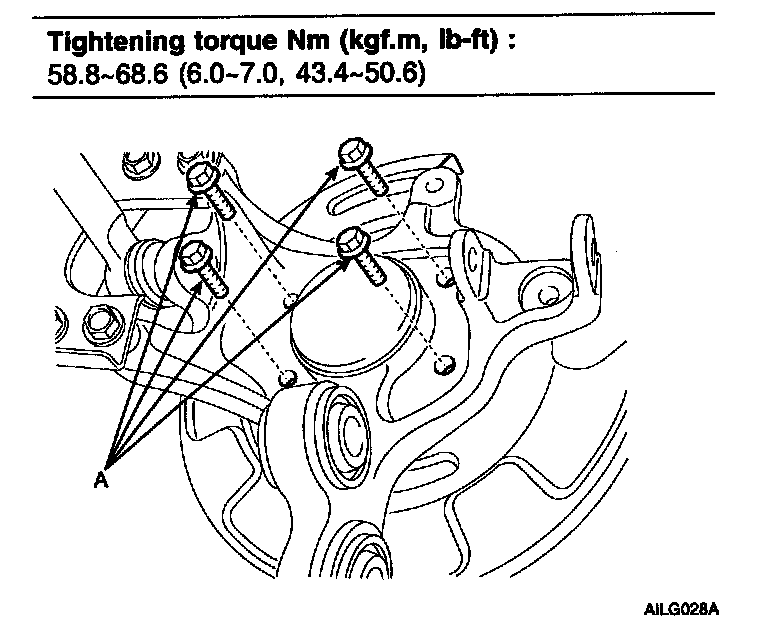 Tightening torque Nm (kgf.m, lb-ft) :
58.8~68.6 (6.0~7.0, 43.4~50.6)

A

AILG028A