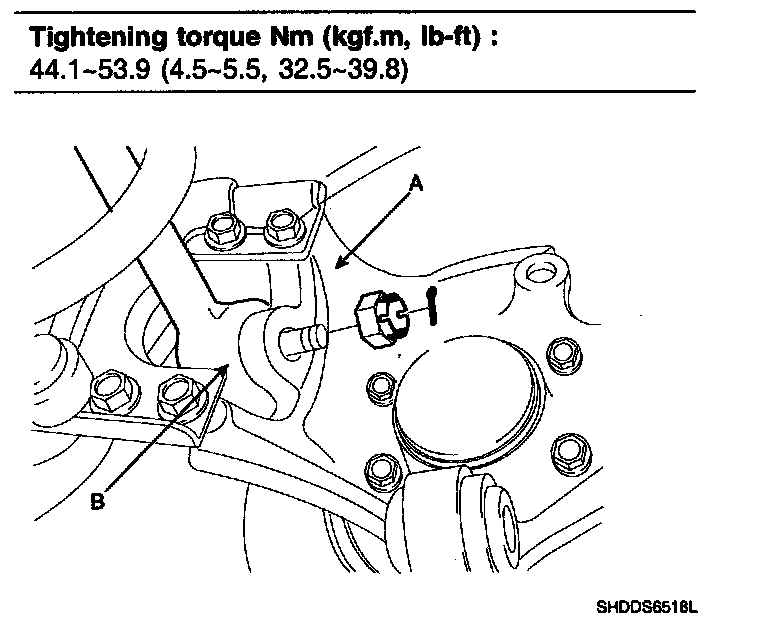 Tightening torque Nm (kgf.m, lb-ft) :
44.1~53.9 (4.5~5.5, 32.5~39.8)

A

B

SHDDS6518L