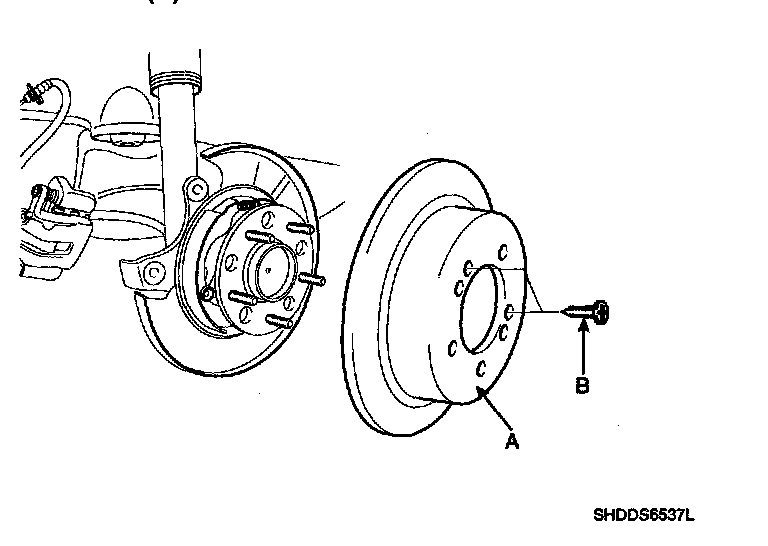 B

A

SHDDS6537L