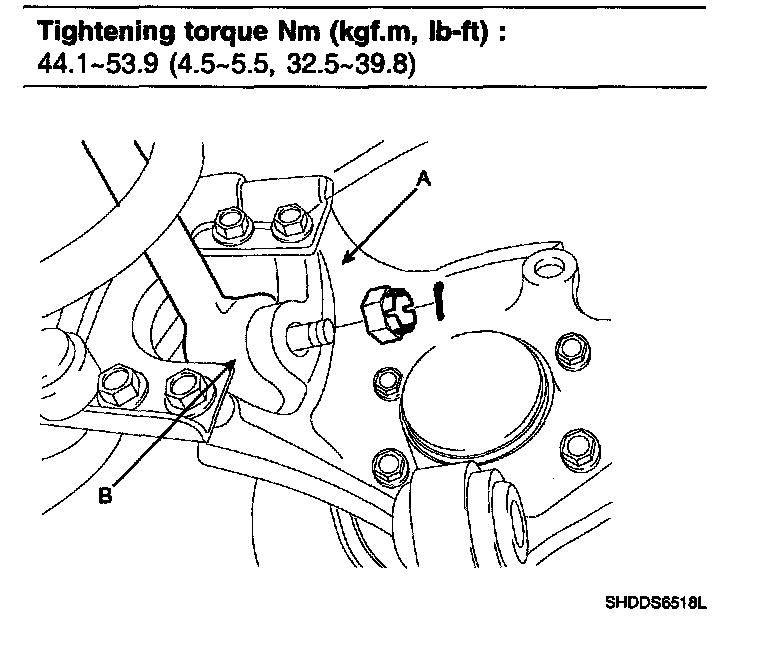 Tightening torque Nm (kgf.m, lb-ft) :
44.1~53.9 (4.5~5.5, 32.5~39.8)

A

B

SHDDS6518L