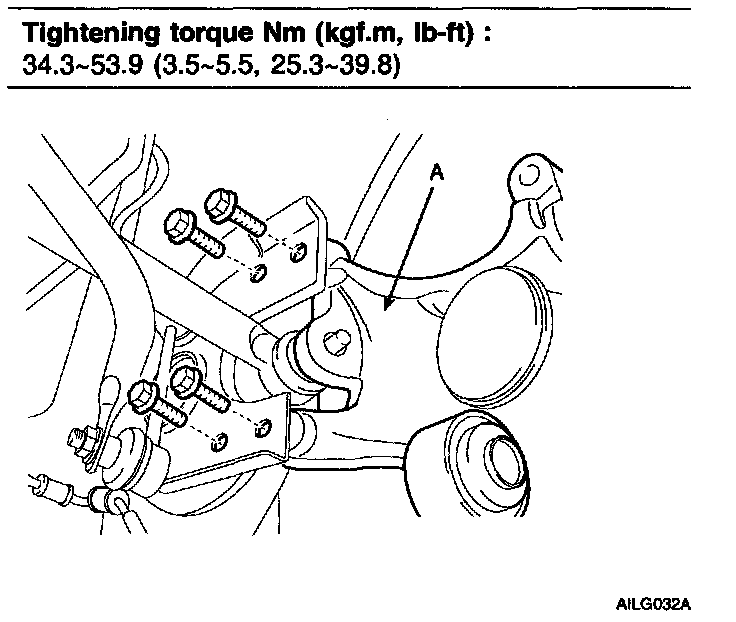 Tightening torque Nm (kgf.m, lb-ft) :
34.3~53.9 (3.5~5.5, 25.3~39.8)

A

AILG032A