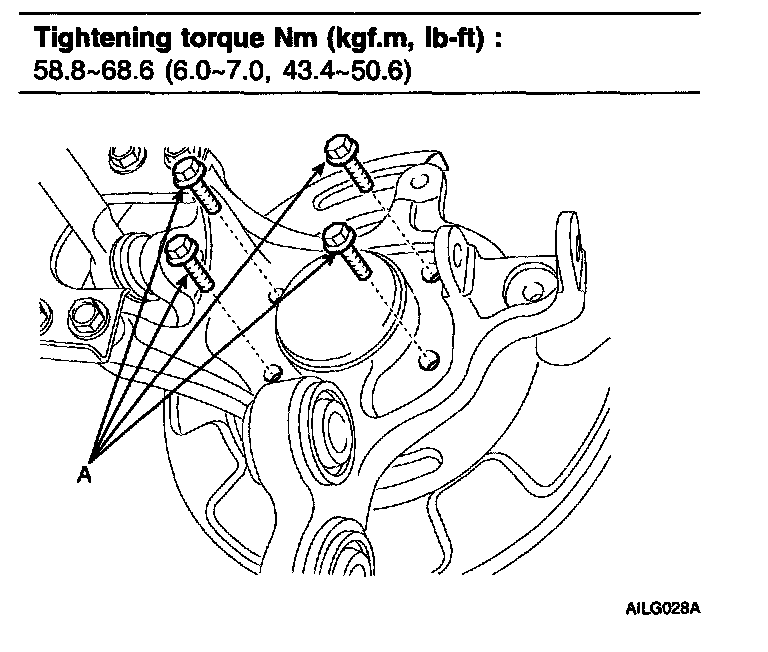 Tightening torque Nm (kgf.m, lb-ft) :
58.8~68.6 (6.0~7.0, 43.4~50.6)

A

AILG028A